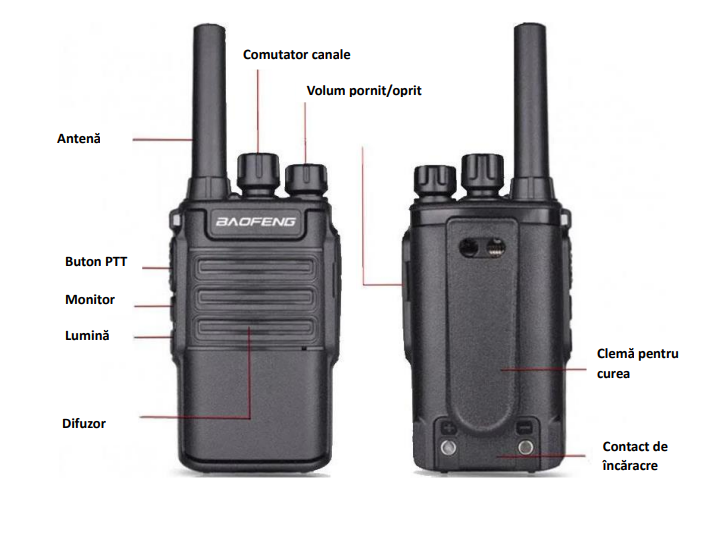 Comutator canale

Volum pornit/oprit

Antenă

BAOFENG

Buton PTT

Monitor

Lumină

Difuzor

Clemă pentru curea

Contact de încăracre